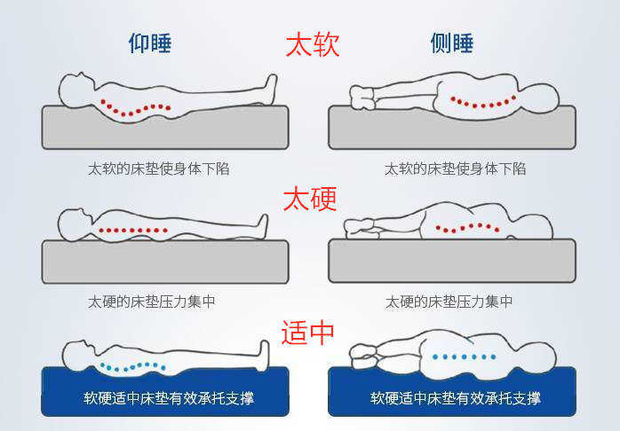 仰睡

太软

侧睡

太软的床垫使身体下陷

太软的床垫使身体下陷

太硬

太硬的床垫压力集中

太硬的床垫压力集中

适中

软硬适中床垫有效承托支撑

软硬适中床垫有效承托支撑